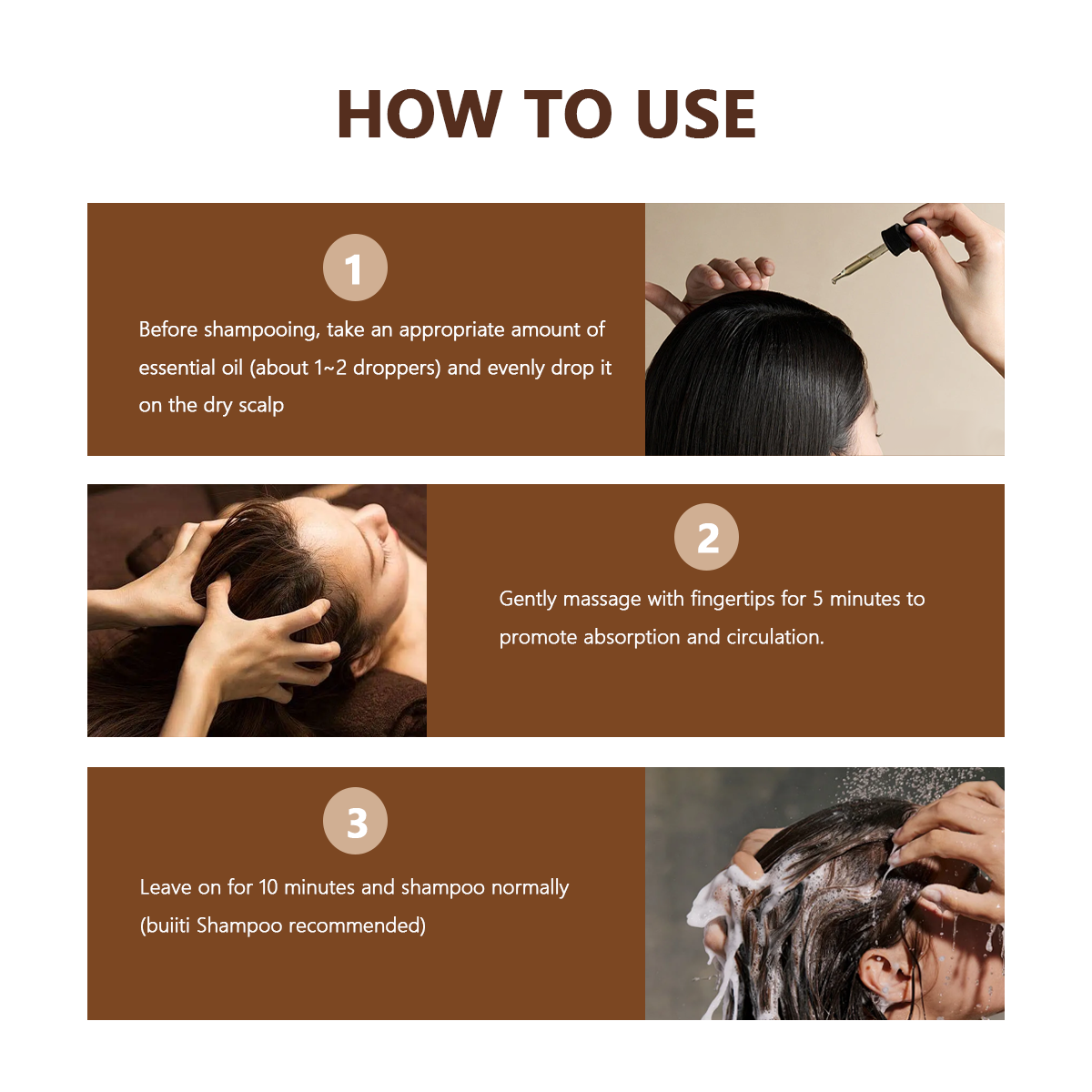 HOW TO USE

1

Before shampooing, take an appropriate amount of essential oil (about 1~2 droppers) and evenly drop it on the dry scalp

2

Gently massage with fingertips for 5 minutes to promote absorption and circulation.

3

Leave on for 10 minutes and shampoo normally (buiiti Shampoo recommended)